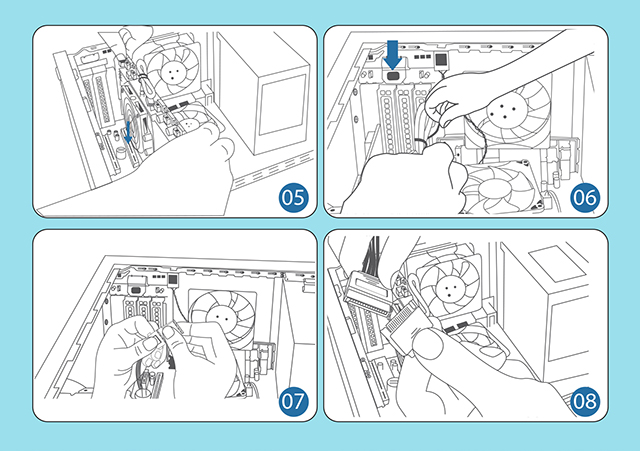 05

06

07

08